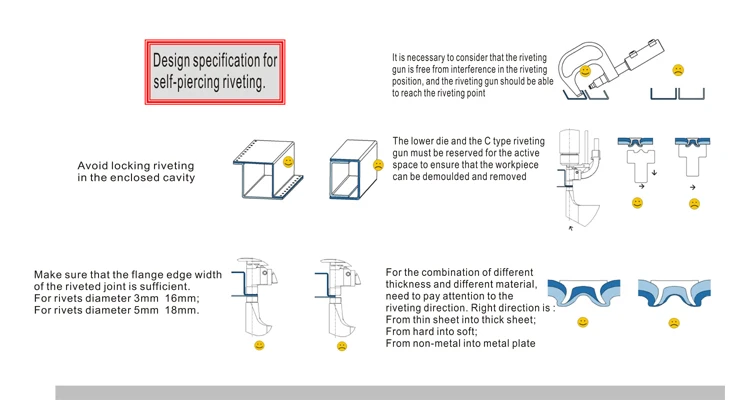 Design specification for self-piercing riveting.

It is necessary to consider that the riveting gun is free from interference in the riveting position, and the riveting gun should be able to reach the riveting point

Avoid locking riveting in the enclosed cavity

The lower die and the C type riveting gun must be reserved for the active space to ensure that the workpiece can be demoulded and removed

Make sure that the flange edge width of the riveted joint is sufficient.
For rivets diameter 3mm 16mm;
For rivets diameter 5mm 18mm.

For the combination of different thickness and different material, need to pay attention to the riveting direction. Right direction is :
From thin sheet into thick sheet;
From hard into soft;
From non-metal into metal plate