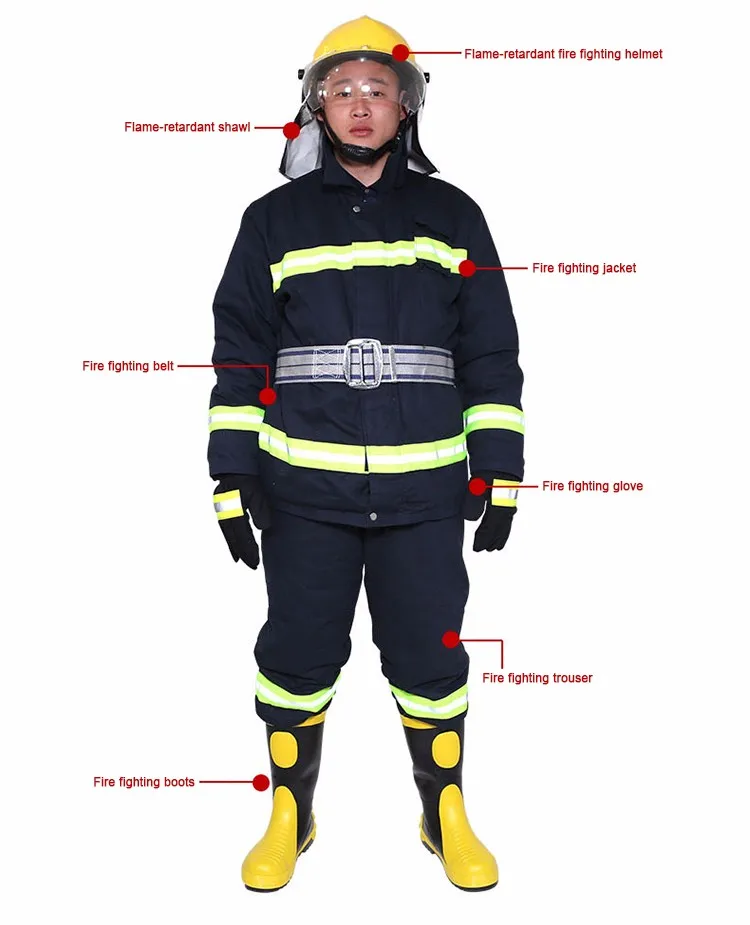 Flame-retardant fire fighting helmet

Flame-retardant shawl

Fire fighting jacket

Fire fighting belt

Fire fighting glove

Fire fighting trouser

Fire fighting boots