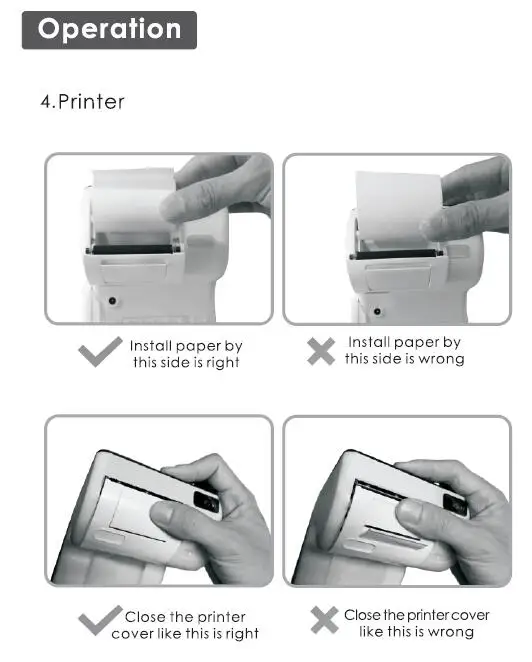 Operation

4.Printer

Install paper by this side is right

Install paper by this side is wrong

Close the printer cover like this is right

Close the printer cover like this is wrong