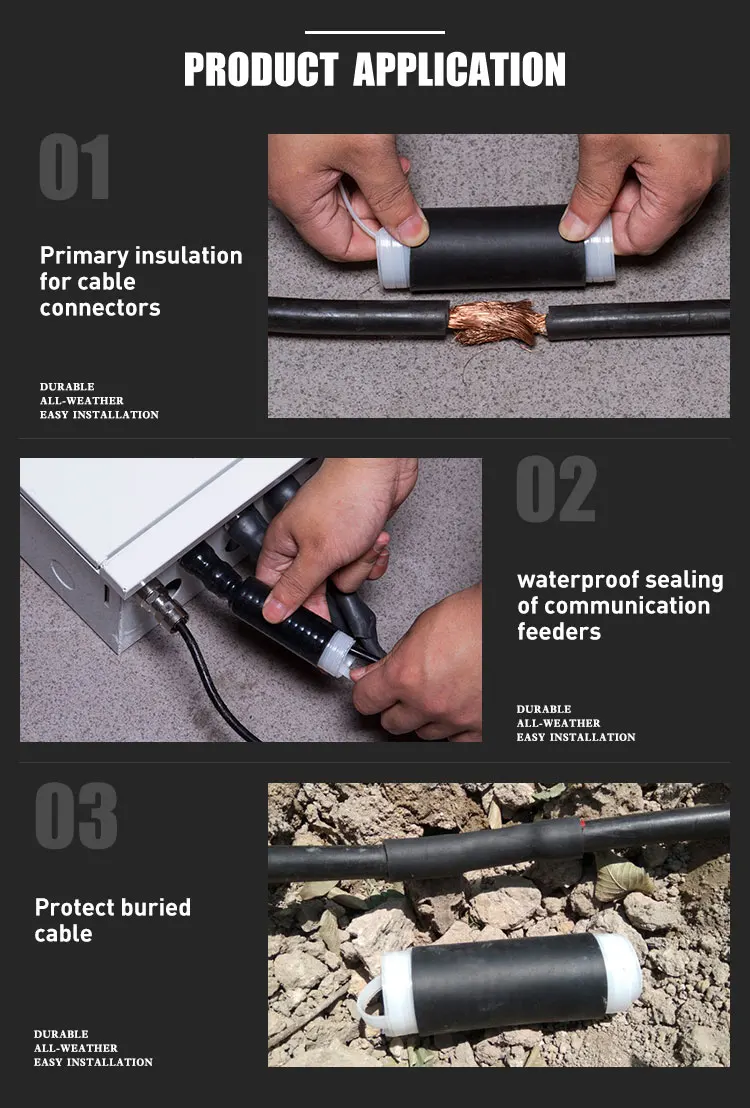 PRODUCT APPLICATION

01

Primary insulation for cable connectors

DURABLE
ALL-WEATHER
EASY INSTALLATION

02

waterproof sealing of communication feeders

DURABLE
ALL-WEATHER
EASY INSTALLATION

03

Protect buried cable

DURABLE
ALL-WEATHER
EASY INSTALLATION