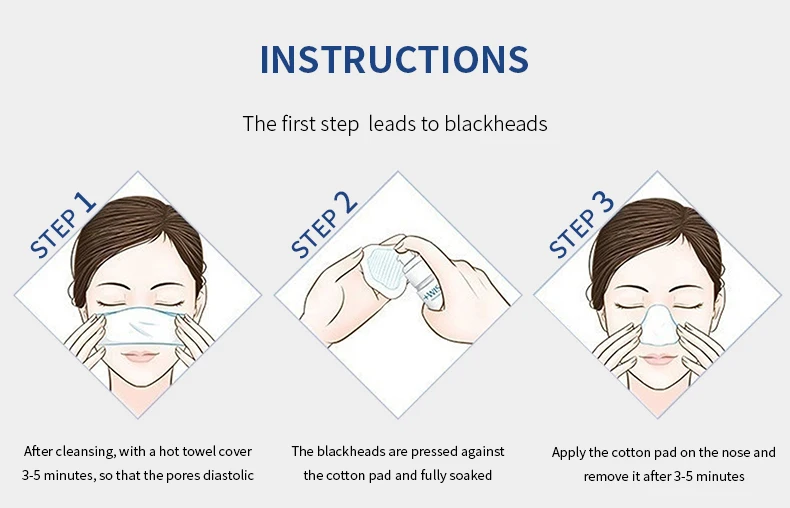 INSTRUCTIONS

The first step leads to blackheads

STEP 1

STEP 2

STEP 3

After cleansing, with a hot towel cover 3-5 minutes, so that the pores diastolic

The blackheads are pressed against the cotton pad and fully soaked

Apply the cotton pad on the nose and remove it after 3-5 minutes