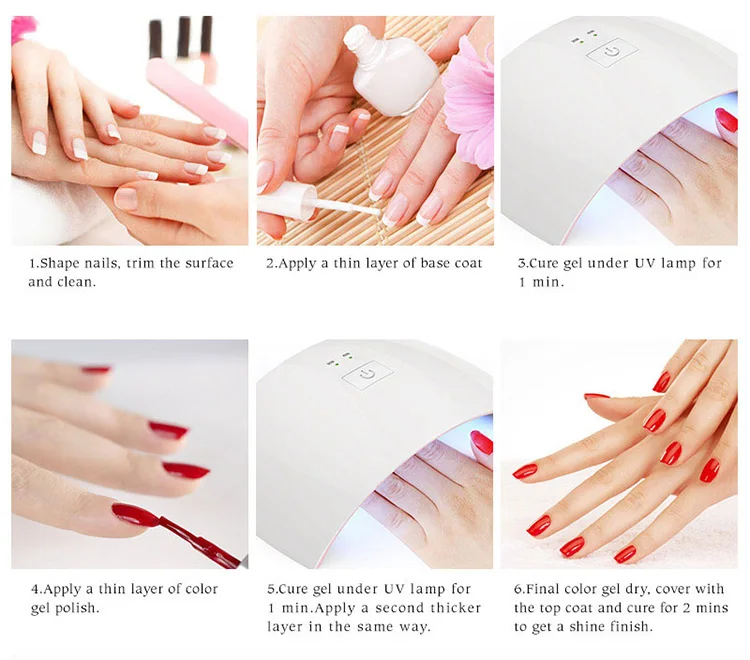 1.Shape nails, trim the surface and clean.

2.Apply a thin layer of base coat

3.Cure gel under UV lamp for 1 min.

4.Apply a thin layer of color gel polish.

5.Cure gel under UV lamp for 1 min.Apply a second thicker layer in the same way.

6.Final color gel dry, cover with the top coat and cure for 2 mins to get a shine finish.