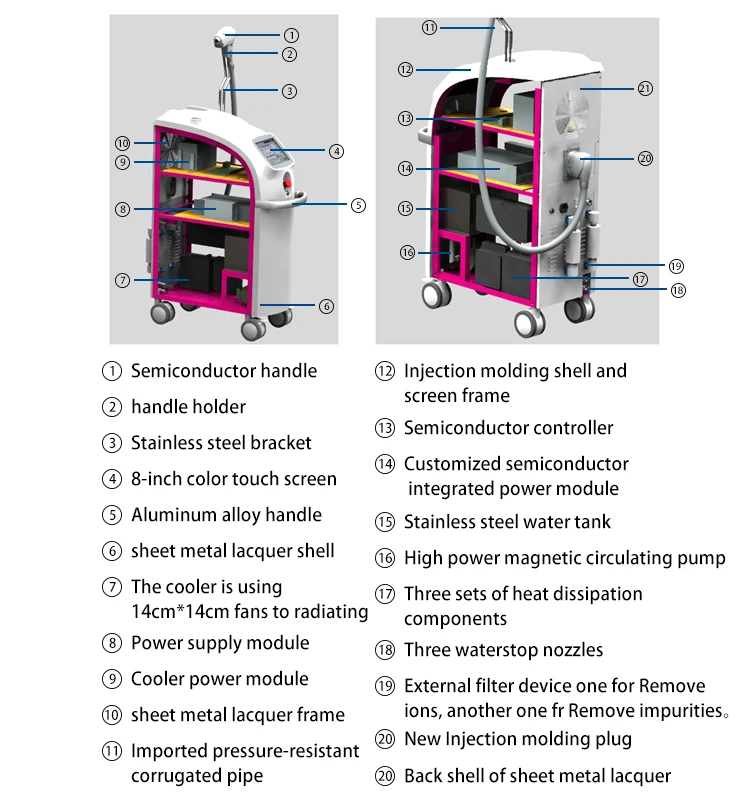 ①
②
③
④
⑤
⑥
⑦
⑧
⑨
⑩

⑪
⑫
⑬
⑭
⑮
⑯
⑰
⑱
⑲
⑳
㉑

① Semiconductor handle
② handle holder
③ Stainless steel bracket
④ 8-inch color touch screen
⑤ Aluminum alloy handle
⑥ sheet metal lacquer shell
⑦ The cooler is using 14cm*14cm fans to radiating
⑧ Power supply module
⑨ Cooler power module
⑩ sheet metal lacquer frame
⑪ Imported pressure-resistant corrugated pipe

⑫ Injection molding shell and screen frame
⑬ Semiconductor controller
⑭ Customized semiconductor integrated power module
⑮ Stainless steel water tank
⑯ High power magnetic circulating pump
⑰ Three sets of heat dissipation components
⑱ Three waterstop nozzles
⑲ External filter device one for Remove ions, another one fr Remove impurities。
⑳ New Injection molding plug
⑳ Back shell of sheet metal lacquer