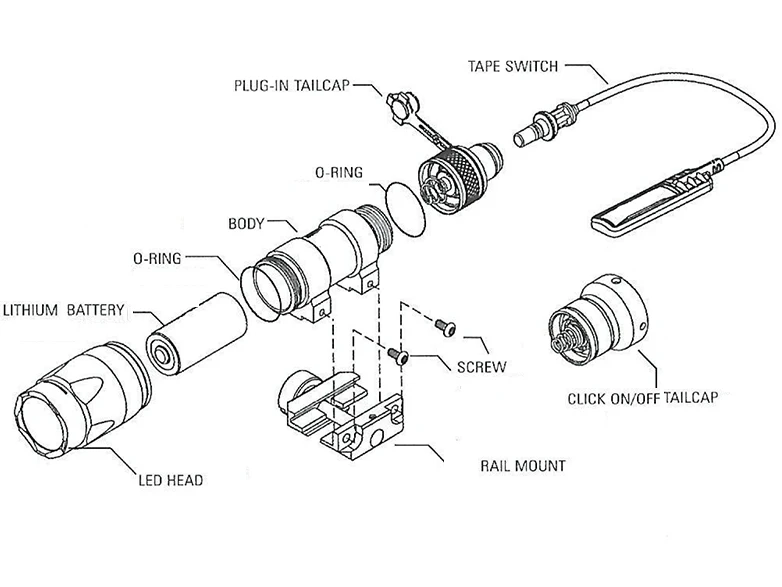 TAPE SWITCH
PLUG-IN TAILCAP
O-RING
BODY
O-RING
LITHIUM BATTERY
SCREW
CLICK ON/OFF TAILCAP
RAIL MOUNT
LED HEAD