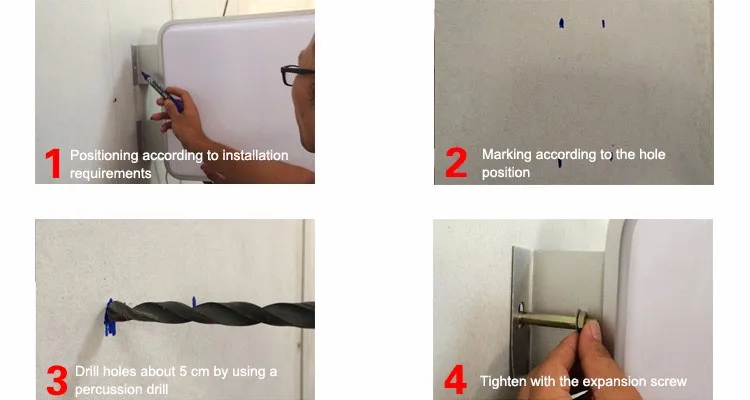 1 Positioning according to installation requirements

2 Marking according to the hole position

3 Drill holes about 5 cm by using a percussion drill

4 Tighten with the expansion screw