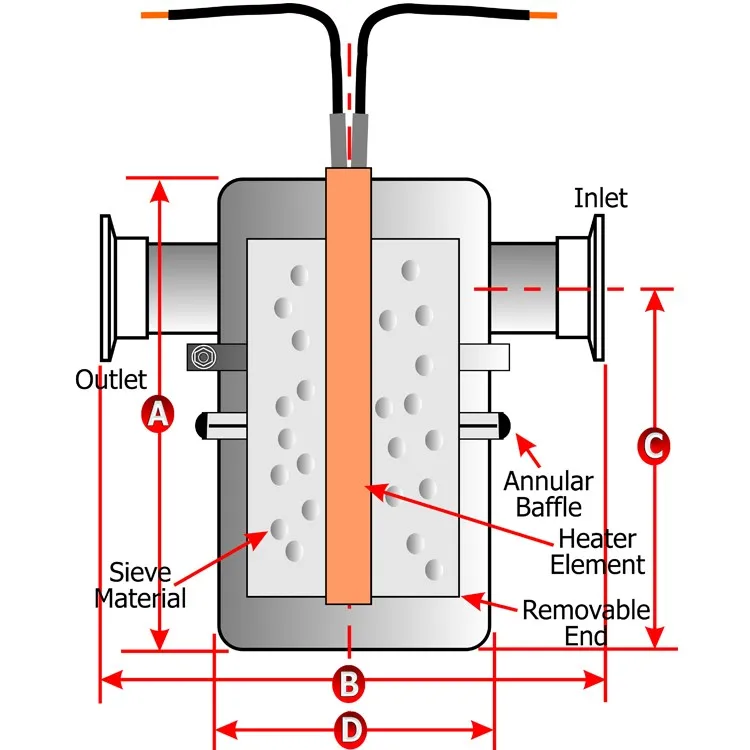 Inlet
Outlet
A
C
Annular Baffle
Heater Element
Sieve Material
Removable End
B
D