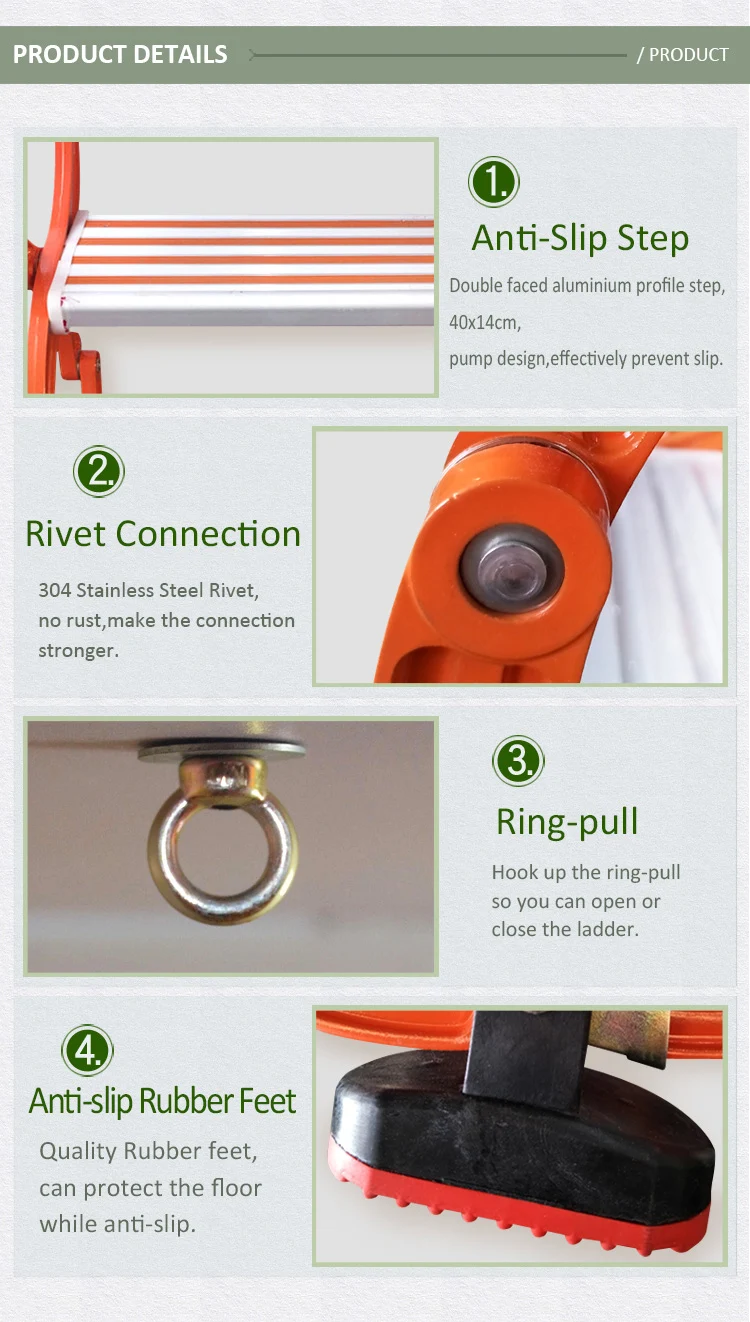 PRODUCT DETAILS

/ PRODUCT

1.

Anti-Slip Step

Double faced aluminium profile step, 40x14cm, pump design,effectively prevent slip.

2.

Rivet Connection

304 Stainless Steel Rivet, no rust,make the connection stronger.

3.

Ring-pull

Hook up the ring-pull so you can open or close the ladder.

4.

Anti-slip Rubber Feet

Quality Rubber feet, can protect the floor while anti-slip.