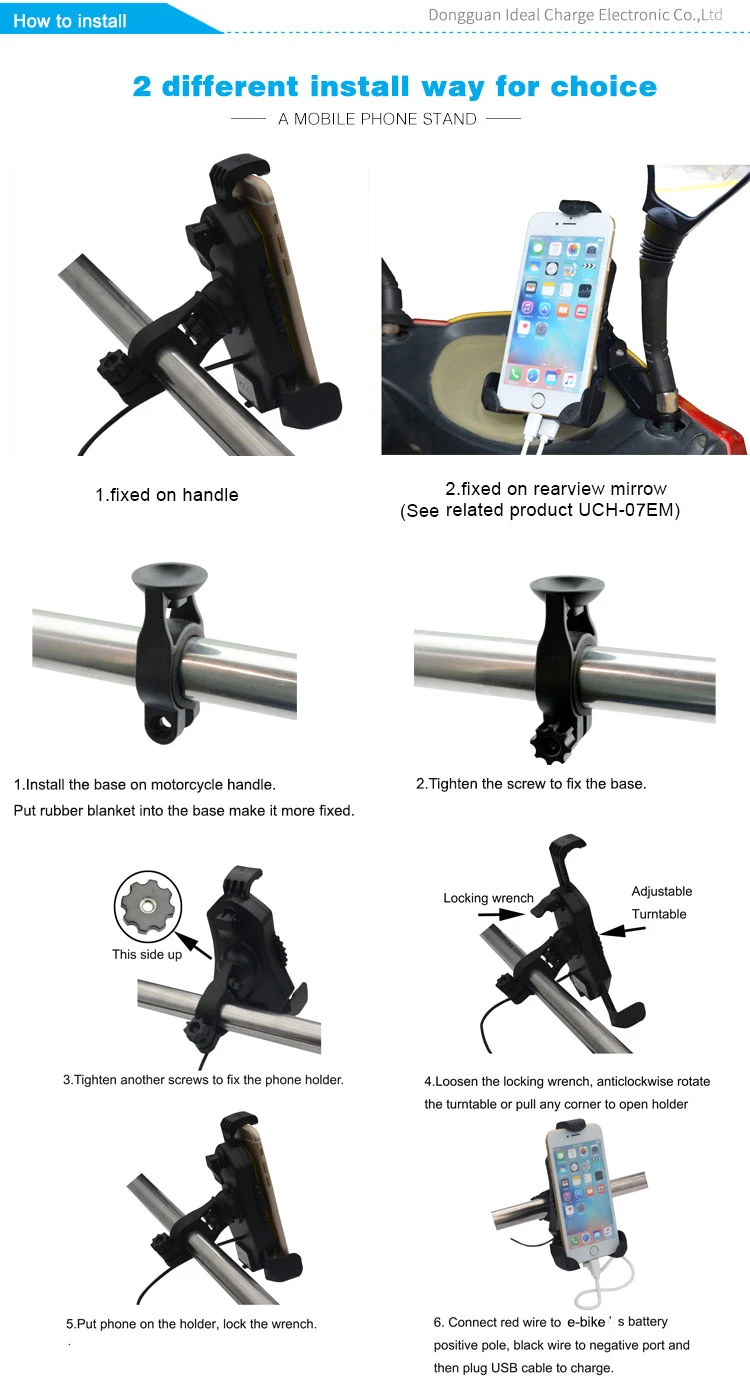 How to install

Dongguan Ideal Charge Electronic Co.,Ltd

2 different install way for choice

A MOBILE PHONE STAND

1.fixed on handle

2.fixed on rearview mirrow
(See related product UCH-07EM)

1.Install the base on motorcycle handle.
Put rubber blanket into the base make it more fixed.

2.Tighten the screw to fix the base.

This side up

3.Tighten another screws to fix the phone holder.

Locking wrench

Adjustable Turntable

4.Loosen the locking wrench, anticlockwise rotate the turntable or pull any corner to open holder

5.Put phone on the holder, lock the wrench.
.

6. Connect red wire to e-bike ' s battery positive pole, black wire to negative port and then plug USB cable to charge.