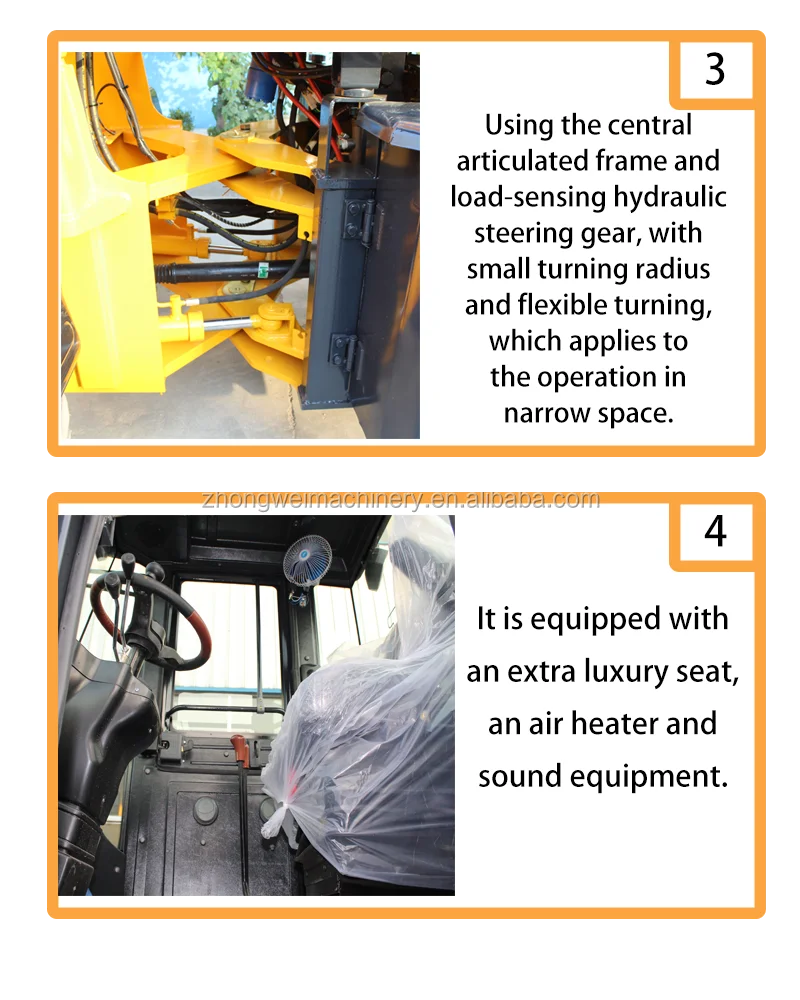 3

Using the central articulated frame and load-sensing hydraulic steering gear, with small turning radius and flexible turning, which applies to the operation in narrow space.

zhongweimachinery.en.alibaba.com

4

It is equipped with an extra luxury seat, an air heater and sound equipment.