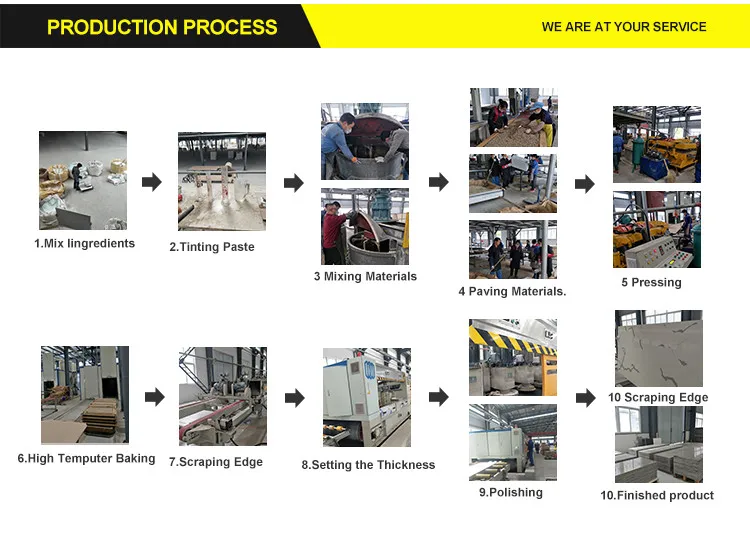 PRODUCTION PROCESS

WE ARE AT YOUR SERVICE

1.Mix lingredients

2.Tinting Paste

3 Mixing Materials

4 Paving Materials.

5 Pressing

6.High Temputer Baking

7.Scraping Edge

8.Setting the Thickness

9.Polishing

10 Scraping Edge

10.Finished product