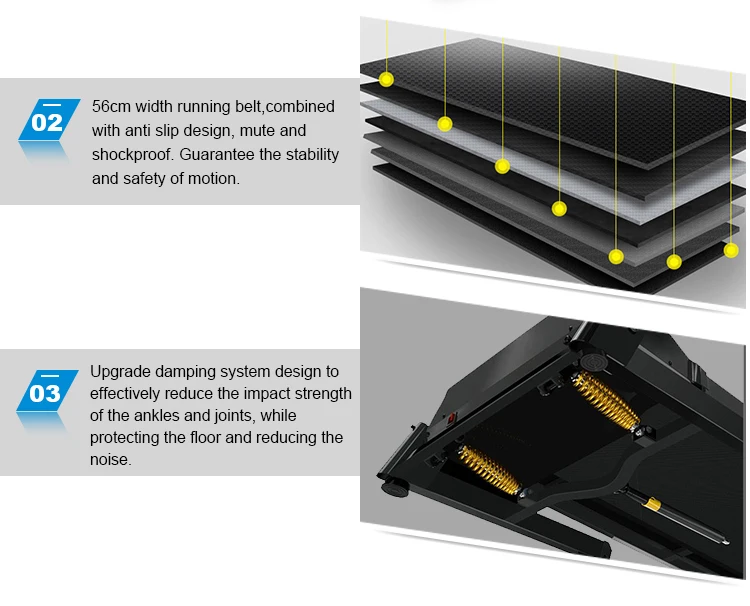 02

56cm width running belt,combined with anti slip design, mute and shockproof. Guarantee the stability and safety of motion.

03

Upgrade damping system design to effectively reduce the impact strength of the ankles and joints, while protecting the floor and reducing the noise.