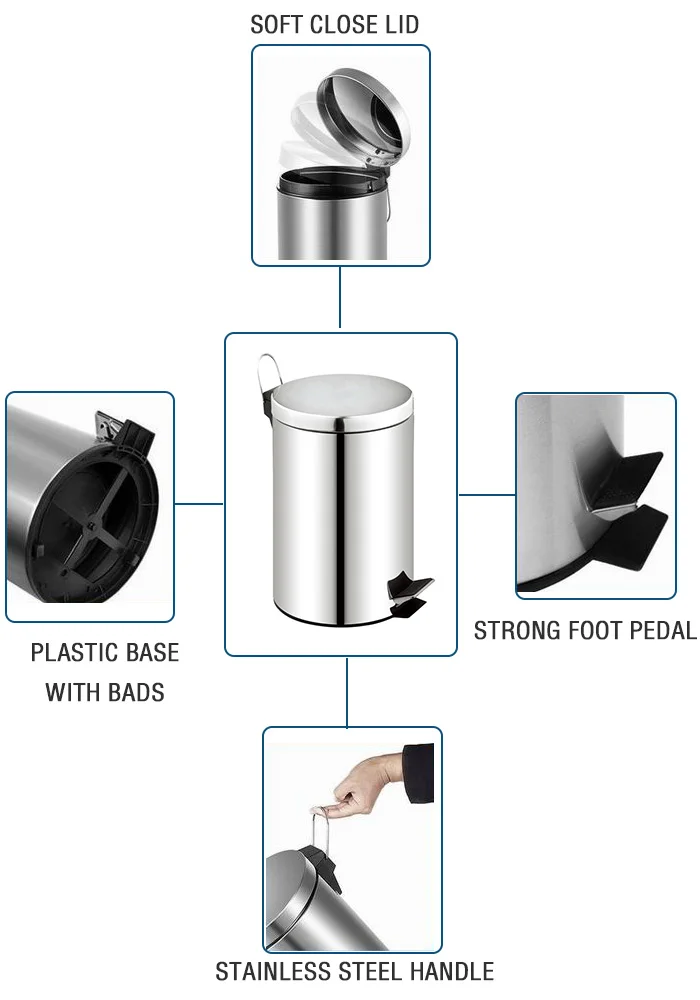 SOFT CLOSE LID

PLASTIC BASE
WITH BADS

STRONG FOOT PEDAL

STAINLESS STEEL HANDLE