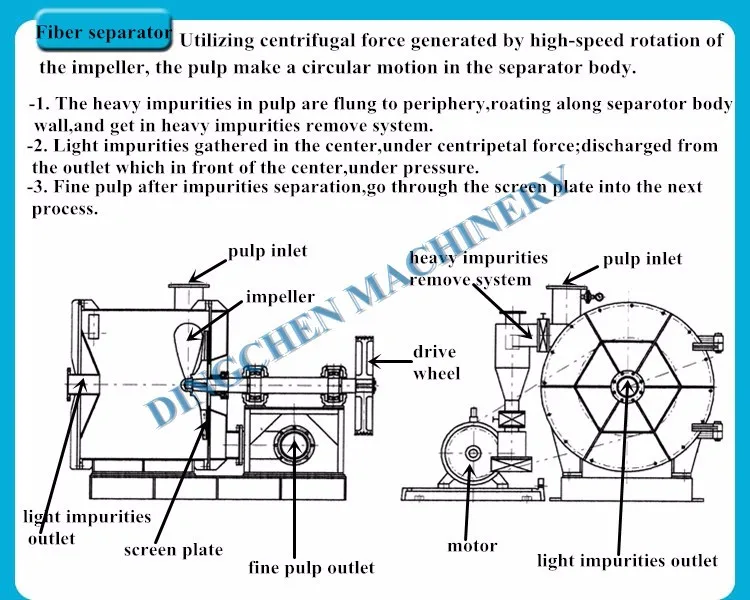 Fiber separator Utilizing centrifugal force generated by high-speed rotation of the impeller, the pulp make a circular motion in the separator body.

-1. The heavy impurities in pulp are flung to periphery,roating along separotor body wall,and get in heavy impurities remove system.
-2. Light impurities gathered in the center,under centripetal force;discharged from the outlet which in front of the center,under pressure.
-3. Fine pulp after impurities separation,go through the screen plate into the next process.

DINGCHEN MACHINERY

pulp inlet
impeller
drive wheel
light impurities outlet
screen plate
fine pulp outlet

heavy impurities remove system
pulp inlet
motor
light impurities outlet