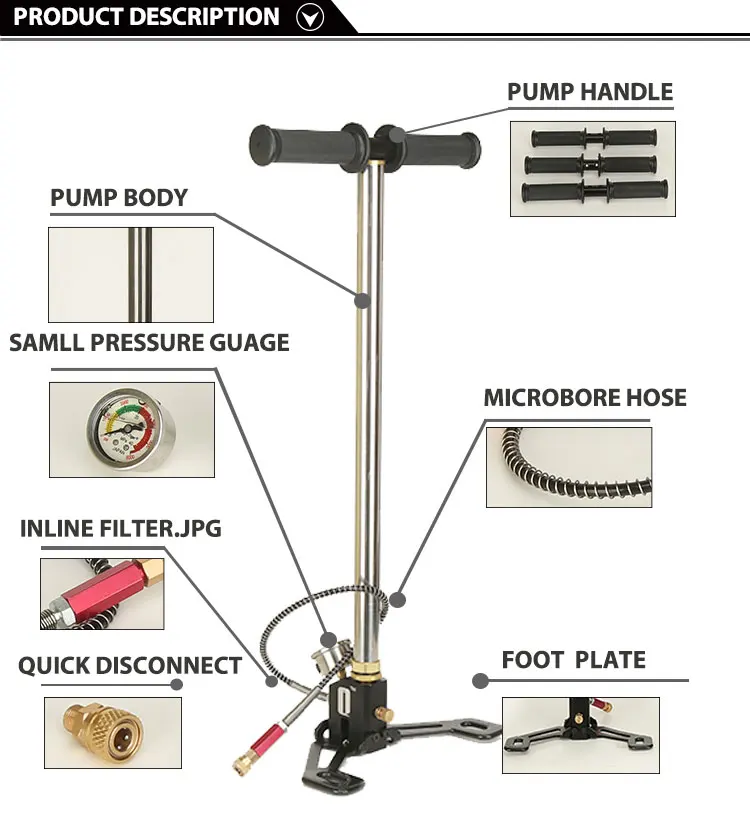 PRODUCT DESCRIPTION

PUMP HANDLE

PUMP BODY

SAMLL PRESSURE GUAGE

MICROBORE HOSE

INLINE FILTER.JPG

QUICK DISCONNECT

FOOT PLATE