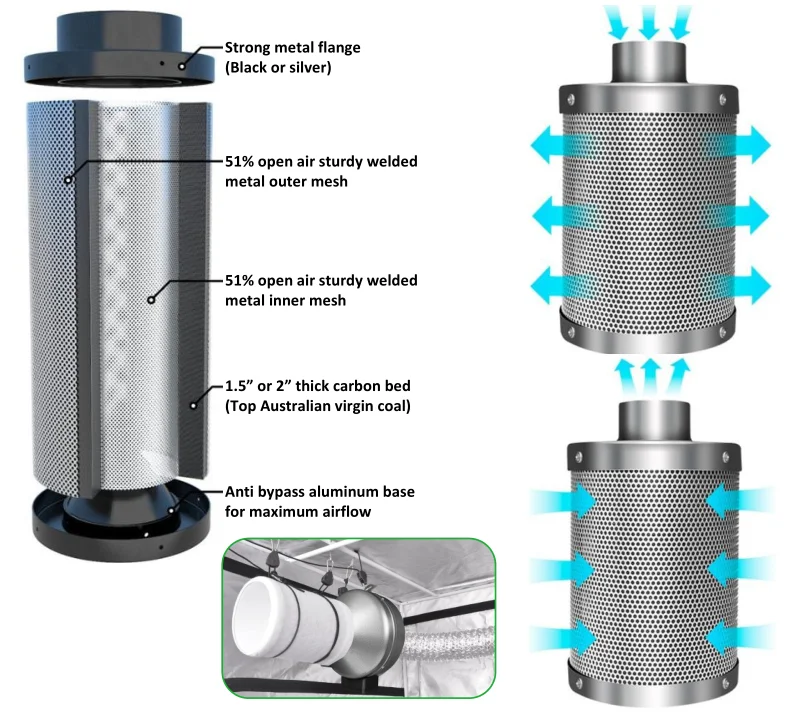 Strong metal flange
(Black or silver)

51% open air sturdy welded metal outer mesh

51% open air sturdy welded metal inner mesh

1.5” or 2” thick carbon bed
(Top Australian virgin coal)

Anti bypass aluminum base for maximum airflow