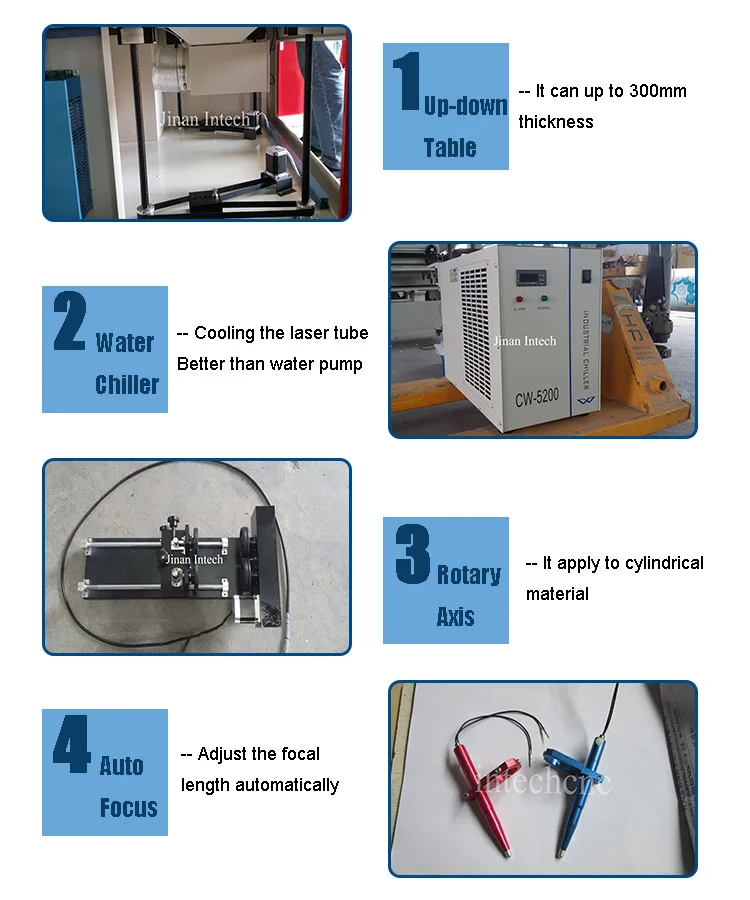 Jinan Intech

1 Up-down Table

-- It can up to 300mm thickness

2 Water Chiller

-- Cooling the laser tube Better than water pump

Jinan Intech
CW-5200
INDUSTRIAL CHILLER

Jinan Intech

3 Rotary Axis

-- It apply to cylindrical material

4 Auto Focus

-- Adjust the focal length automatically

intechcnc