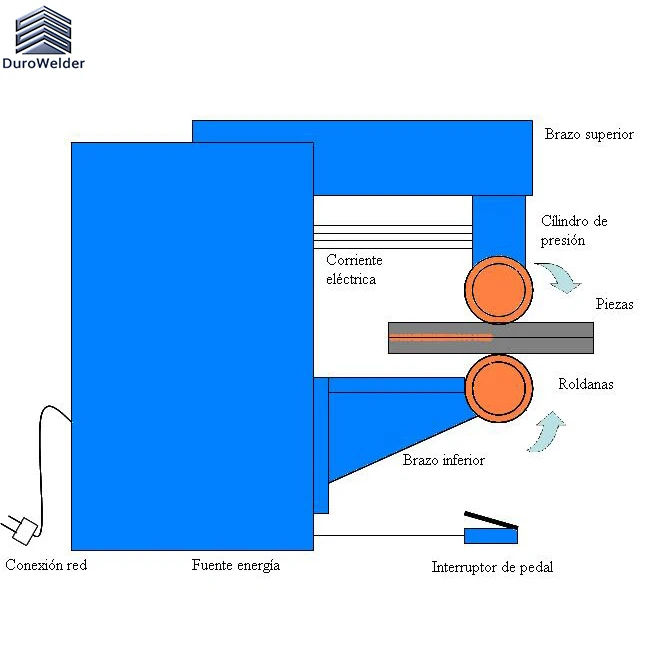 DuroWelder

Brazo superior

Cilindro de presión

Corriente eléctrica

Piezas

Roldanas

Brazo inferior

Conexión red

Fuente energía

Interruptor de pedal