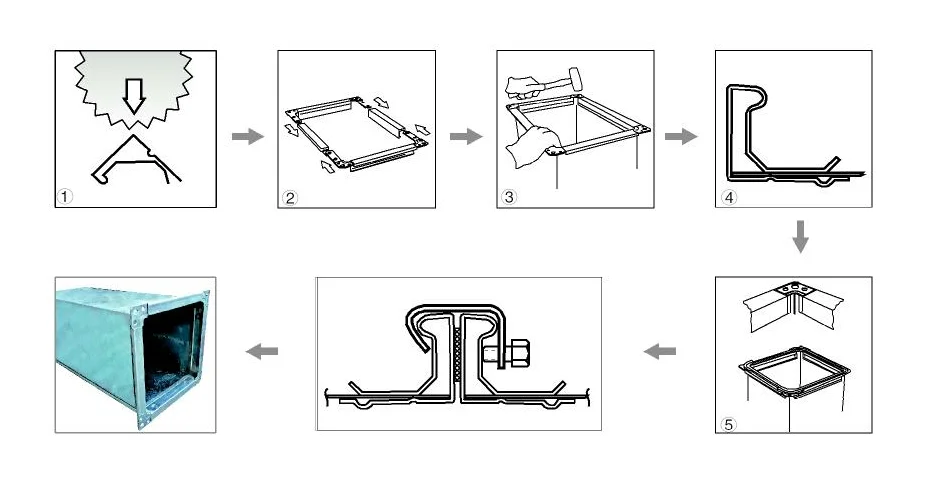 ①

②

③

④

⑤