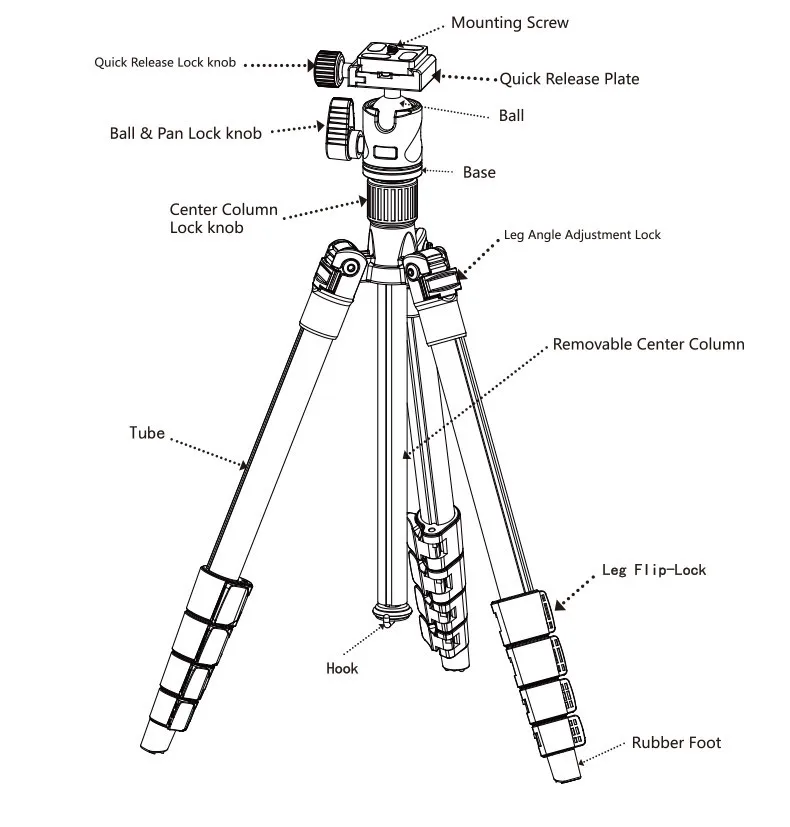 Mounting Screw

Quick Release Lock knob

Quick Release Plate

Ball

Ball & Pan Lock knob

Base

Center Column
Lock knob

Leg Angle Adjustment Lock

Removable Center Column

Tube

Leg Flip-Lock

Hook

Rubber Foot