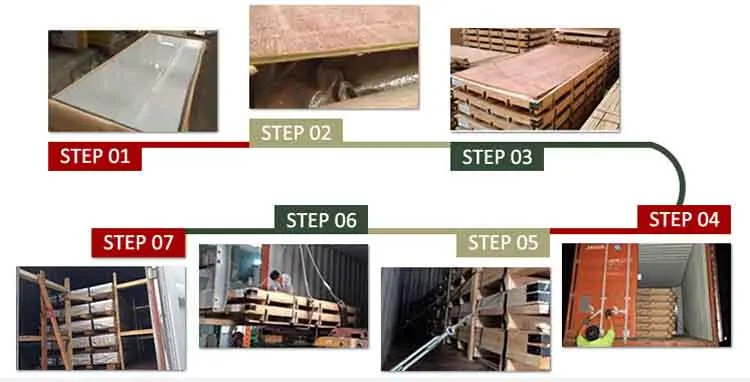 STEP 01
STEP 02
STEP 03
STEP 04
STEP 05
STEP 06
STEP 07