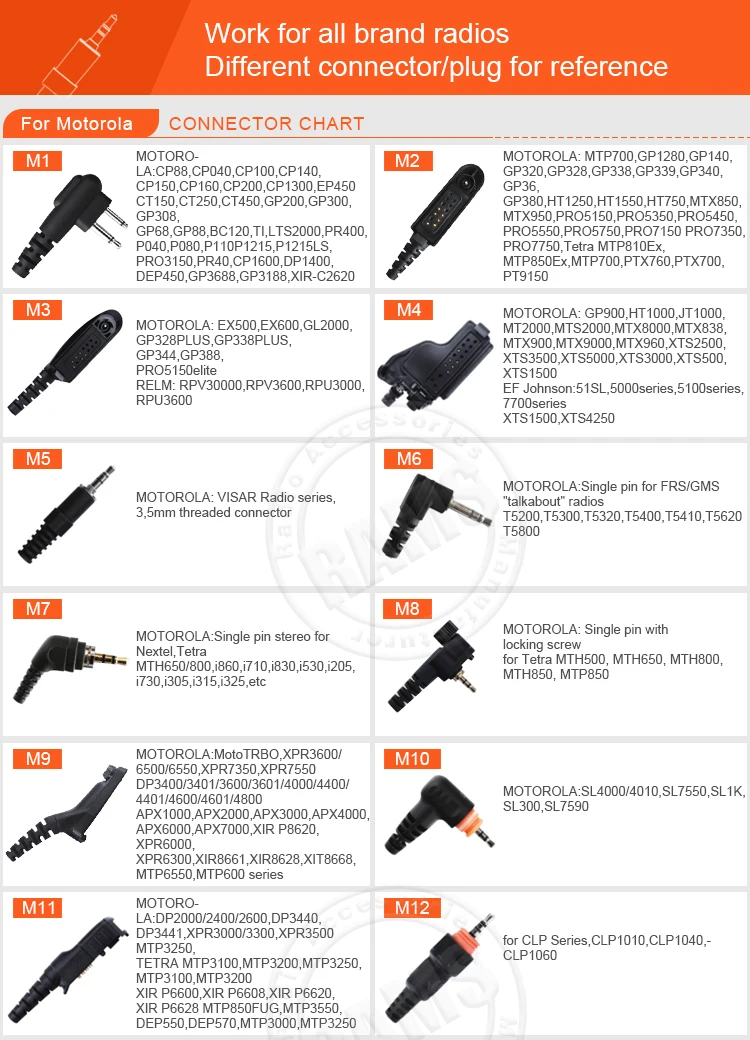 Work for all brand radios
Different connector/plug for reference

For Motorola
CONNECTOR CHART

M1
MOTOROLA:CP88,CP040,CP100,CP140, CP150,CP160,CP200,CP1300,EP450 CT150,CT250,CT450,GP200,GP300, GP308, GP68,GP88,BC120,TI,LTS2000,PR400, P040,P080,P110P1215,P1215LS, PRO3150,PR40,CP1600,DP1400, DEP450,GP3688,GP3188,XIR-C2620

M2
MOTOROLA: MTP700,GP1280,GP140, GP320,GP328,GP338,GP339,GP340, GP36, GP380,HT1250,HT1550,HT750,MTX850, MTX950,PRO5150,PRO5350,PRO5450, PRO5550,PRO5750,PRO7150 PRO7350, PRO7750,Tetra MTP810Ex, MTP850Ex,MTP700,PTX760,PTX700, PT9150

M3
MOTOROLA: EX500,EX600,GL2000, GP328PLUS,GP338PLUS, GP344,GP388, PRO5150elite
RELM: RPV30000,RPV3600,RPU3000, RPU3600

M4
MOTOROLA: GP900,HT1000,JT1000, MT2000,MTS2000,MTX8000,MTX838, MTX900,MTX9000,MTX960,XTS2500, XTS3500,XTS5000,XTS3000,XTS500, XTS1500
EF Johnson:51SL,5000series,5100series, 7700series
XTS1500,XTS4250

M5
MOTOROLA: VISAR Radio series, 3,5mm threaded connector

M6
MOTOROLA:Single pin for FRS/GMS "talkabout" radios
T5200,T5300,T5320,T5400,T5410,T5620 T5800

M7
MOTOROLA:Single pin stereo for Nextel,Tetra
MTH650/800,i860,i710,i830,i530,i205, i730,i305,i315,i325,etc

M8
MOTOROLA: Single pin with locking screw
for Tetra MTH500, MTH650, MTH800, MTH850, MTP850

M9
MOTOROLA:MotoTRBO,XPR3600/ 6500/6550,XPR7350,XPR7550 DP3400/3401/3600/3601/4000/4400/ 4401/4600/4601/4800 APX1000,APX2000,APX3000,APX4000, APX6000,APX7000,XIR P8620, XPR6000, XPR6300,XIR8661,XIR8628,XIT8668, MTP6550,MTP600 series

M10
MOTOROLA:SL4000/4010,SL7550,SL1K, SL300,SL7590

M11
MOTOROLA:DP2000/2400/2600,DP3440, DP3441,XPR3000/3300,XPR3500 MTP3250, TETRA MTP3100,MTP3200,MTP3250, MTP3100,MTP3200
XIR P6600,XIR P6608,XIR P6620, XIR P6628 MTP850FUG,MTP3550, DEP550,DEP570,MTP3000,MTP3250

M12
for CLP Series,CLP1010,CLP1040,-CLP1060