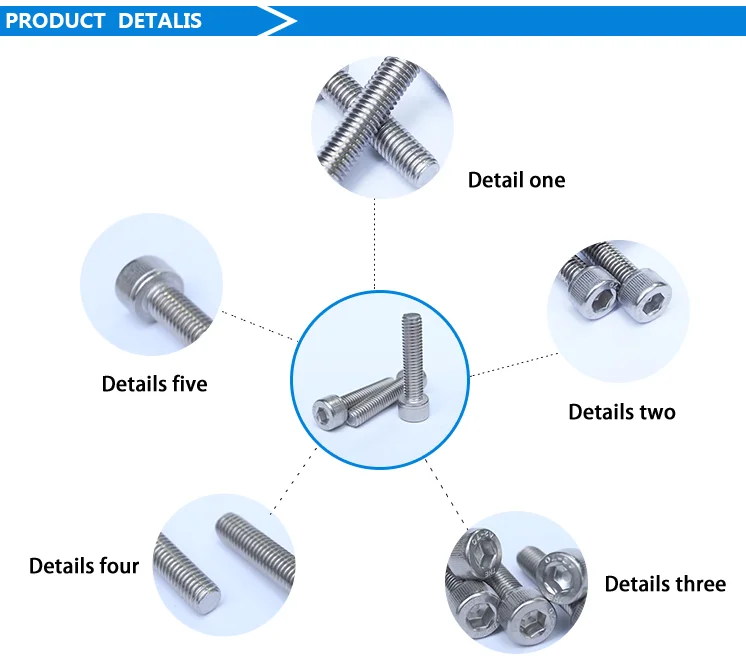 PRODUCT DETALIS

Detail one

Details five

Details two

Details four

Details three