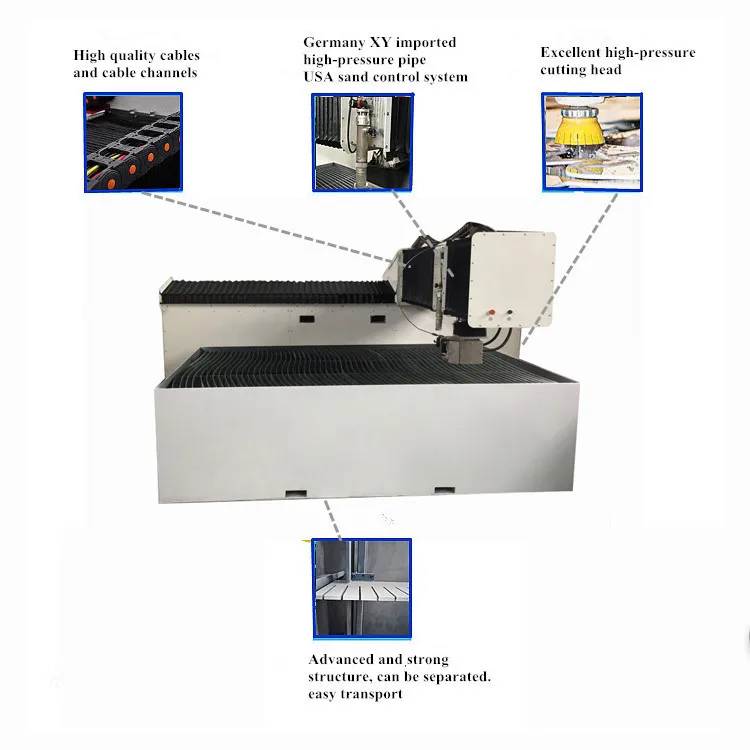 High quality cables and cable channels

Germany XY imported high-pressure pipe USA sand control system

Excellent high-pressure cutting head

Advanced and strong structure, can be separated, easy transport