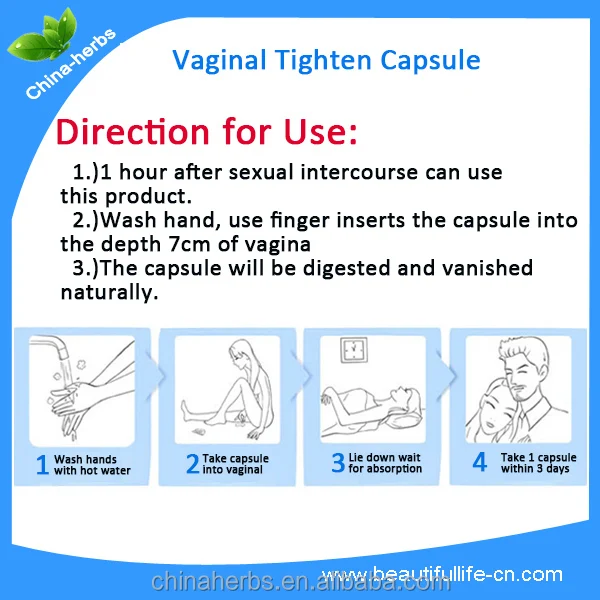 China-herbs

Vaginal Tighten Capsule

Direction for Use:

1.)1 hour after sexual intercourse can use this product.
2.)Wash hand, use finger inserts the capsule into the depth 7cm of vagina
3.)The capsule will be digested and vanished naturally.

1 Wash hands with hot water

2 Take capsule into vaginal

3 Lie down wait for absorption

4 Take 1 capsule within 3 days

www.beautifullife-cn.com

chinaherbs.en.alibaba.com