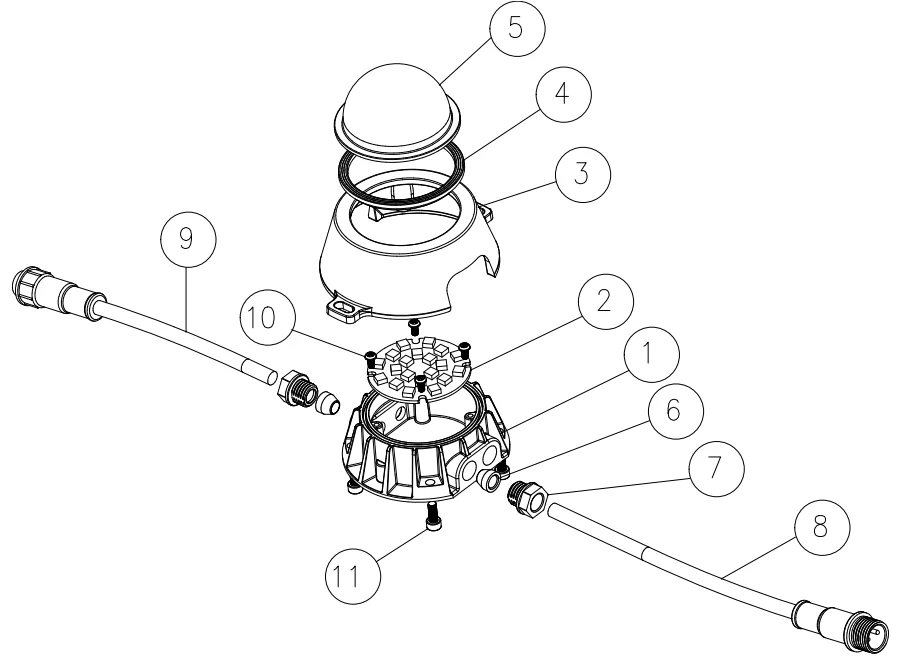 5
4
3
9
10
2
1
6
7
8
11