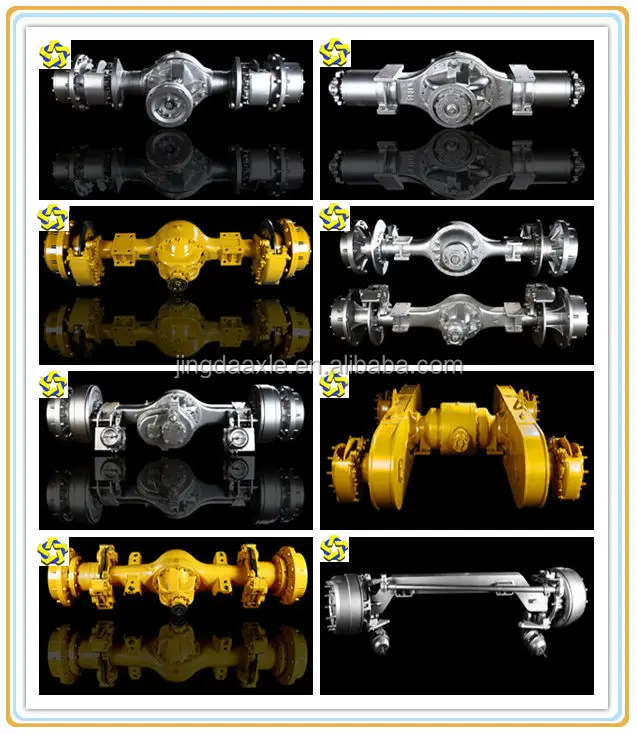 jingdaaxle.en.alibaba.com