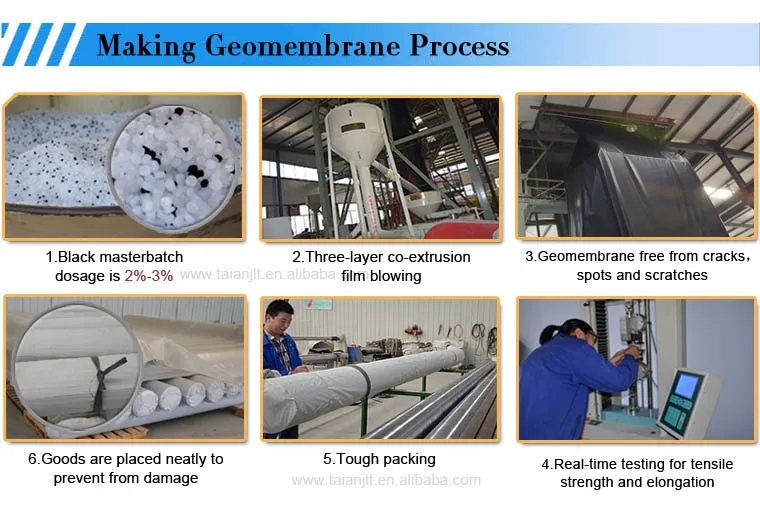 Making Geomembrane Process

1.Black masterbatch dosage is 2%-3%

www.taianjlt.en.alibaba.com

2.Three-layer co-extrusion film blowing

3.Geomembrane free from cracks, spots and scratches

6.Goods are placed neatly to prevent from damage

5.Tough packing

www.taianjlt.en.alibaba.com

4.Real-time testing for tensile strength and elongation