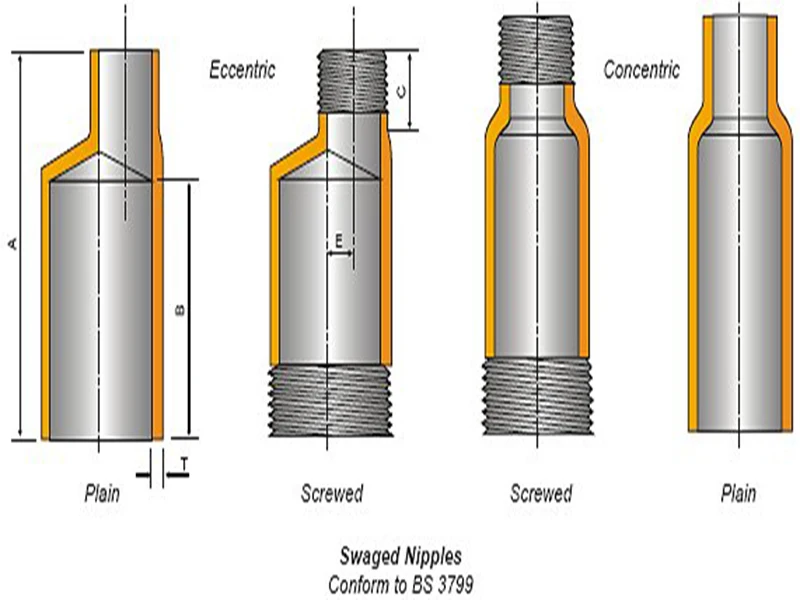 Eccentric

Concentric

A

B

C

E

T

Plain

Screwed

Screwed

Plain

Swaged Nipples
Conform to BS 3799