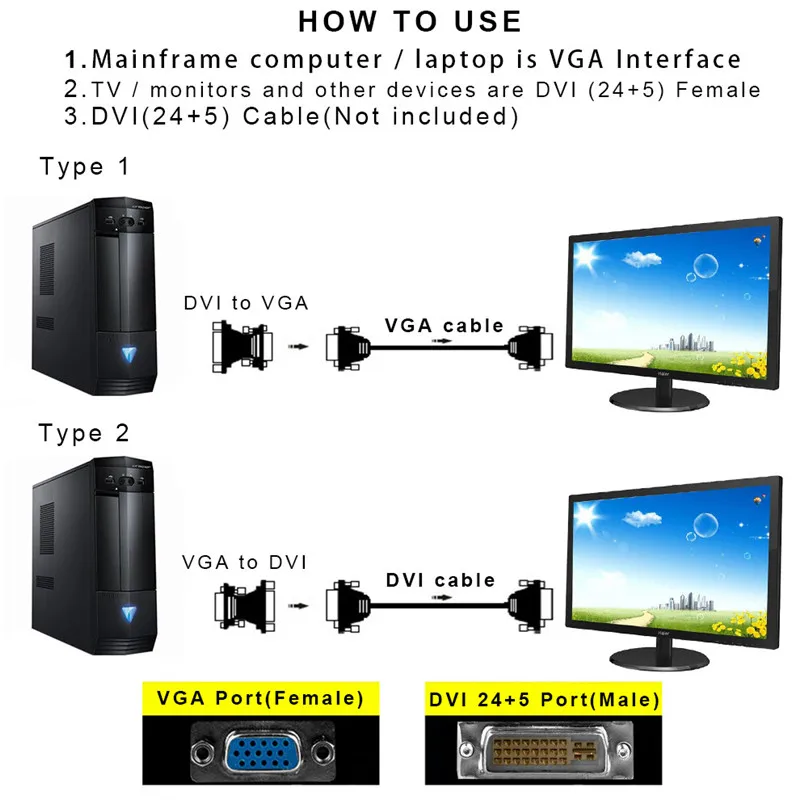 HOW TO USE

1.Mainframe computer / laptop is VGA Interface
2.TV / monitors and other devices are DVI (24+5) Female
3.DVI(24+5) Cable(Not included)

Type 1

DVI to VGA

VGA cable

Type 2

VGA to DVI

DVI cable

VGA Port(Female)

DVI 24+5 Port(Male)