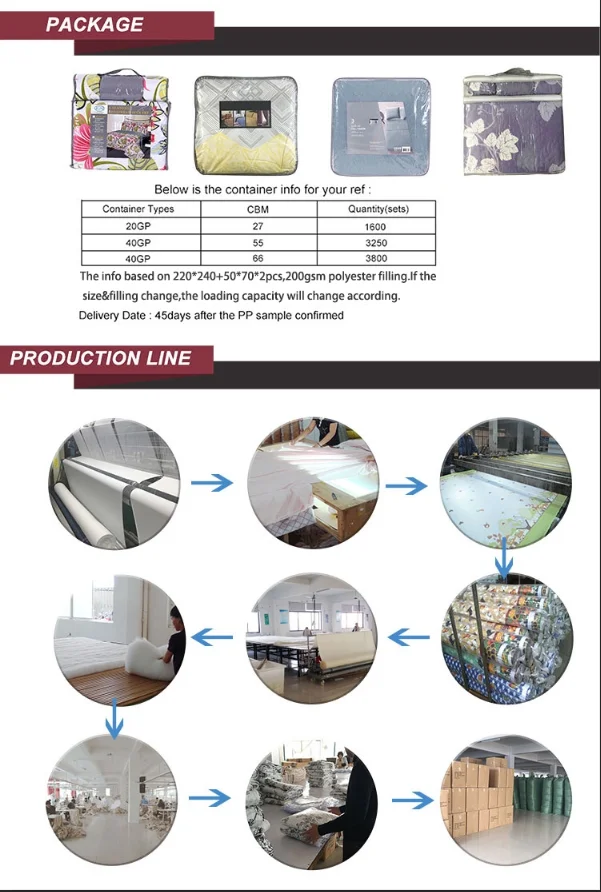 PACKAGE

Below is the container info for your ref :

| Container Types | CBM | Quantity(sets) |
|---|---|---|
| 20GP | 27 | 1600 |
| 40GP | 55 | 3250 |
| 40GP | 66 | 3800 |

The info based on 220*240+50*70*2pcs,200gsm polyester filling.If the size&filling change,the loading capacity will change according.

Delivery Date : 45days after the PP sample confirmed

PRODUCTION LINE