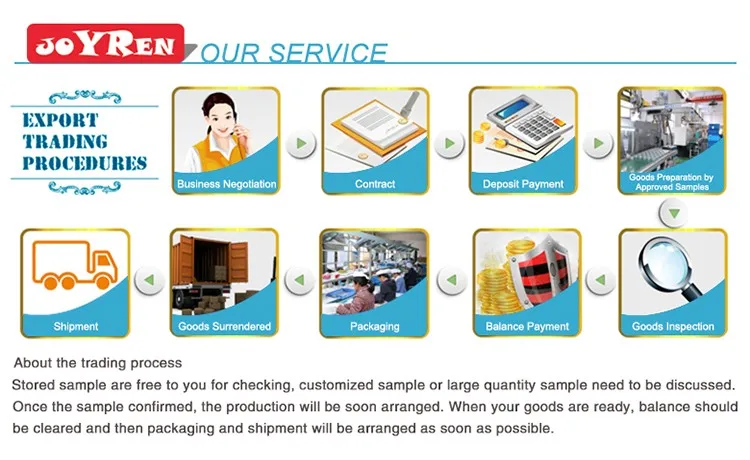 JOYREN OUR SERVICE

EXPORT TRADING PROCEDURES

Business Negotiation

Contract

Deposit Payment

Goods Preparation by Approved Samples

Goods Inspection

Balance Payment

Packaging

Goods Surrendered

Shipment

About the trading process
Stored sample are free to you for checking, customized sample or large quantity sample need to be discussed. Once the sample confirmed, the production will be soon arranged. When your goods are ready, balance should be cleared and then packaging and shipment will be arranged as soon as possible.