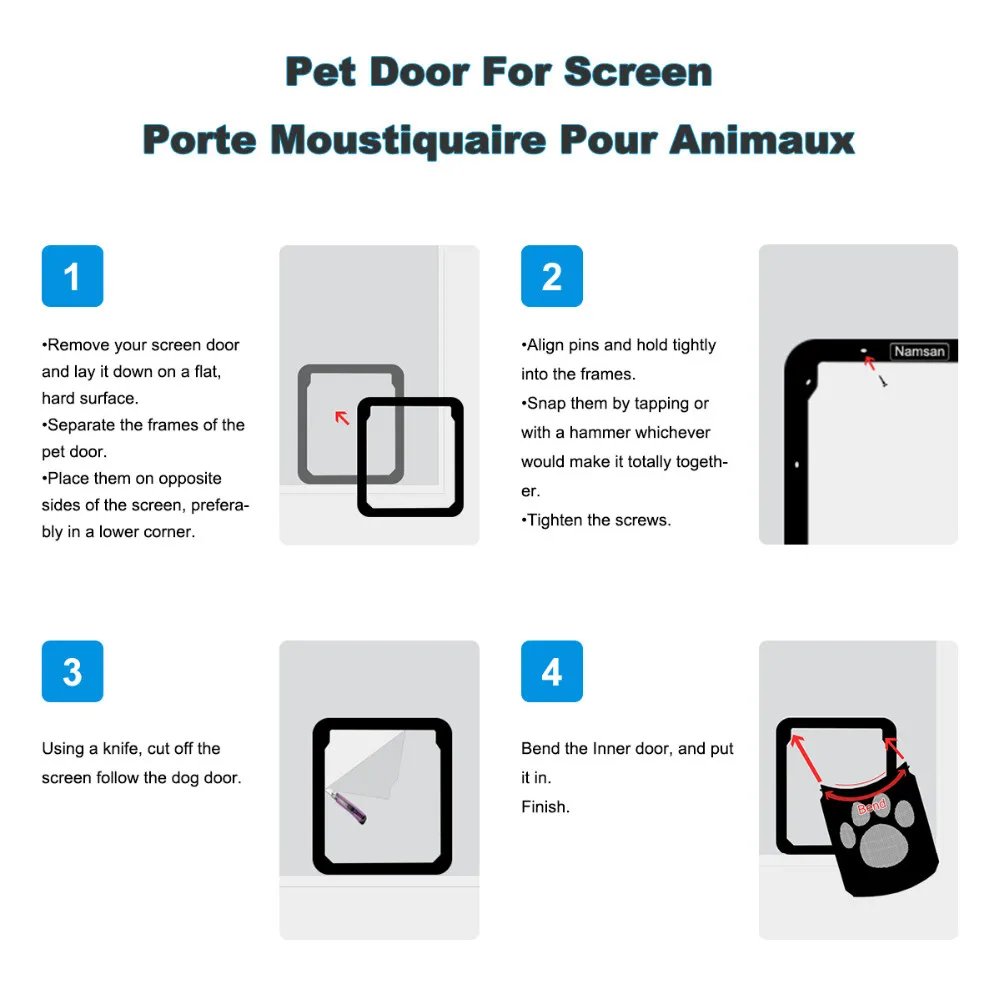 Pet Door For Screen

Porte Moustiquaire Pour Animaux

1

•Remove your screen door and lay it down on a flat, hard surface.
•Separate the frames of the pet door.
•Place them on opposite sides of the screen, preferably in a lower corner.

2

•Align pins and hold tightly into the frames.
•Snap them by tapping or with a hammer whichever would make it totally together.
•Tighten the screws.

Namsan

3

Using a knife, cut off the screen follow the dog door.

4

Bend the Inner door, and put it in.
Finish.

Bend