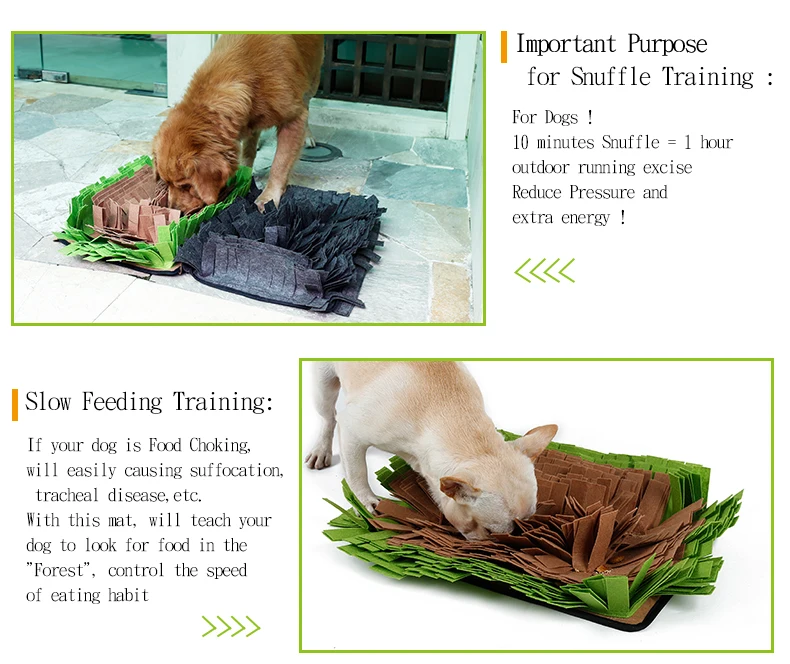 Important Purpose for Snuffle Training :

For Dogs !
10 minutes Snuffle = 1 hour outdoor running excise
Reduce Pressure and extra energy !

<<<<

Slow Feeding Training:

If your dog is Food Choking, will easily causing suffocation, tracheal disease,etc.
With this mat, will teach your dog to look for food in the "Forest", control the speed of eating habit

>>>>