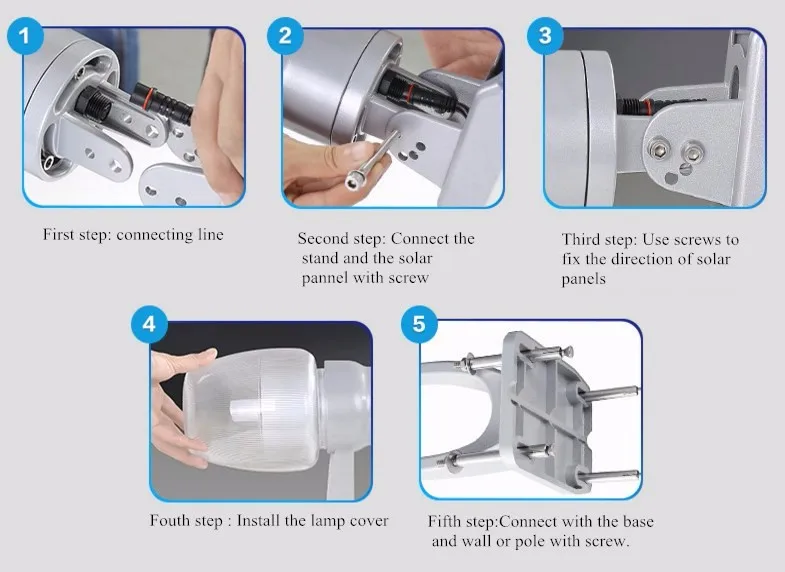 1

First step: connecting line

2

Second step: Connect the stand and the solar pannel with screw

3

Third step: Use screws to fix the direction of solar panels

4

Fouth step : Install the lamp cover

5

Fifth step:Connect with the base and wall or pole with screw.