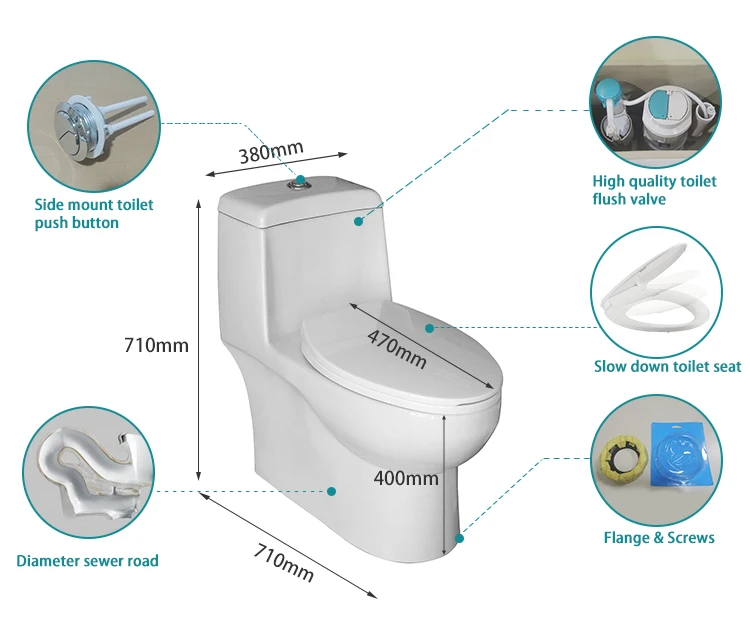 Side mount toilet push button

380mm

High quality toilet flush valve

710mm

470mm

Slow down toilet seat

400mm

Diameter sewer road

710mm

Flange & Screws