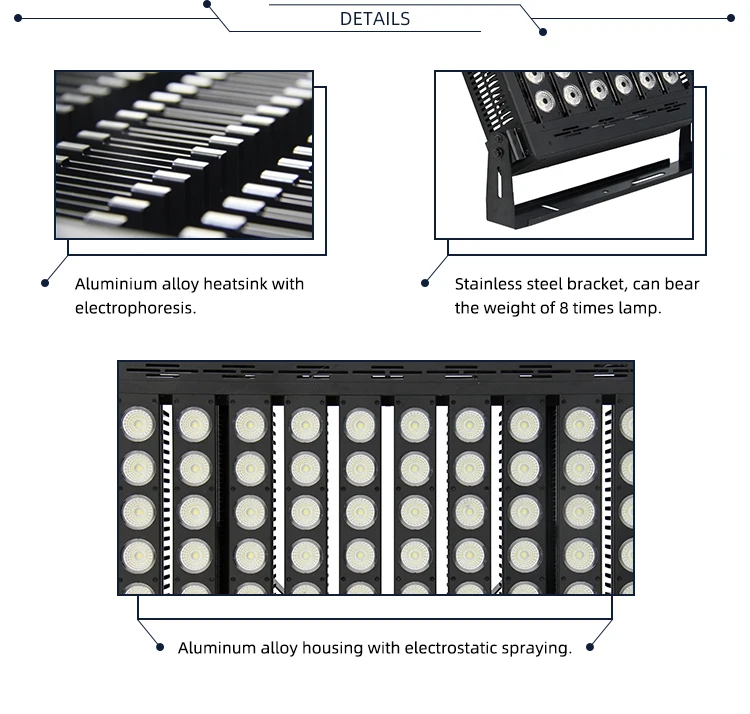 DETAILS

Aluminium alloy heatsink with electrophoresis.

Stainless steel bracket, can bear the weight of 8 times lamp.

Aluminum alloy housing with electrostatic spraying.