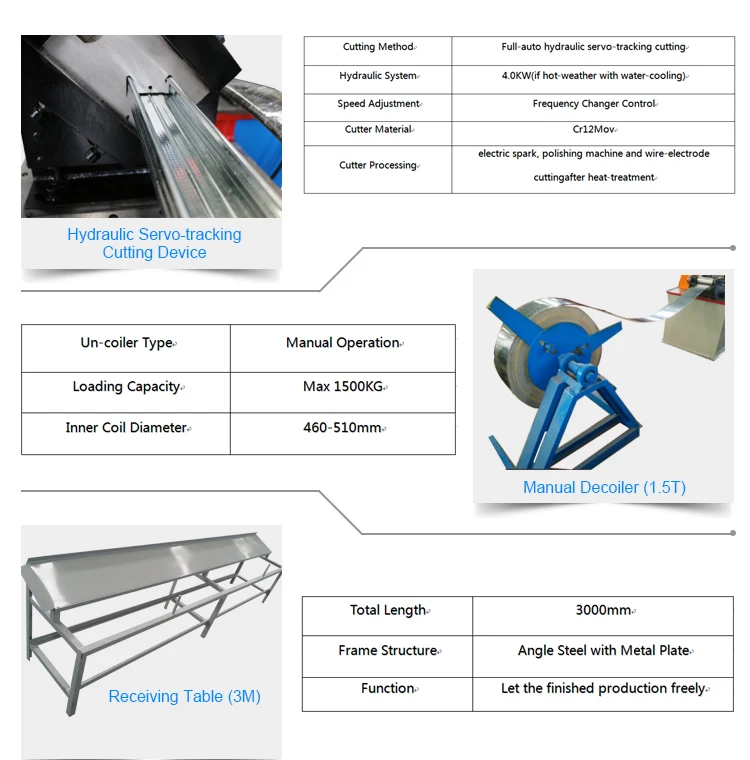 Hydraulic Servo-tracking Cutting Device

| Cutting Method | Full-auto hydraulic servo-tracking cutting |
|---|---|
| Hydraulic System | 4.0KW(if hot-weather with water-cooling) |
| Speed Adjustment | Frequency Changer Control |
| Cutter Material | Cr12Mov |
| Cutter Processing | electric spark, polishing machine and wire-electrode cuttingafter heat-treatment |

| Un-coiler Type | Manual Operation |
|---|---|
| Loading Capacity | Max 1500KG |
| Inner Coil Diameter | 460-510mm |

Manual Decoiler (1.5T)

Receiving Table (3M)

| Total Length | 3000mm |
|---|---|
| Frame Structure | Angle Steel with Metal Plate |
| Function | Let the finished production freely |