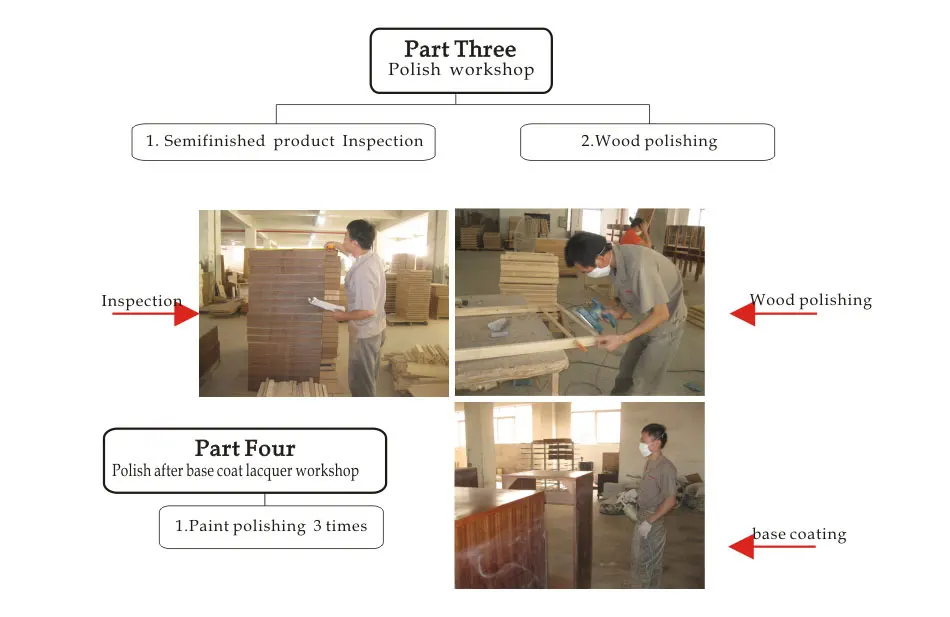 Part Three
Polish workshop

1. Semifinished product Inspection

2.Wood polishing

Inspection

Wood polishing

Part Four
Polish after base coat lacquer workshop

1.Paint polishing 3 times

base coating