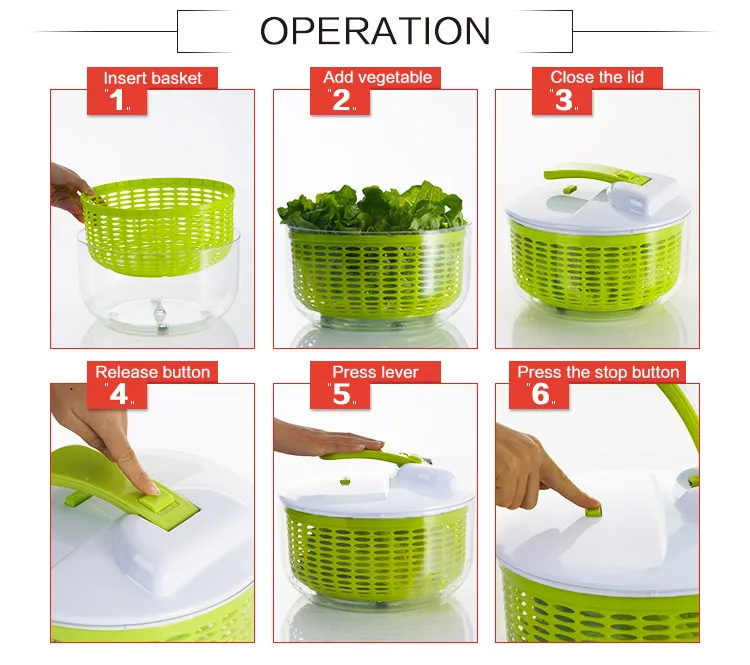 OPERATION

Insert basket
"1"

Add vegetable
"2"

Close the lid
"3"

Release button
"4"

Press lever
"5"

Press the stop button
"6"