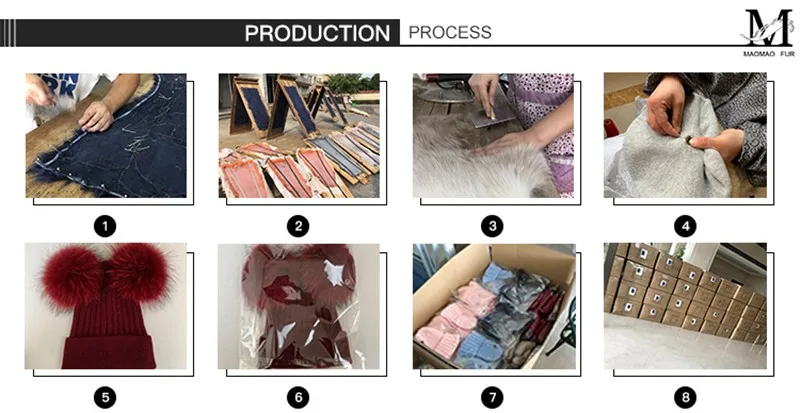 PRODUCTION PROCESS

M
MAOMAO FUR

1

2

3

4

5

6

7

8