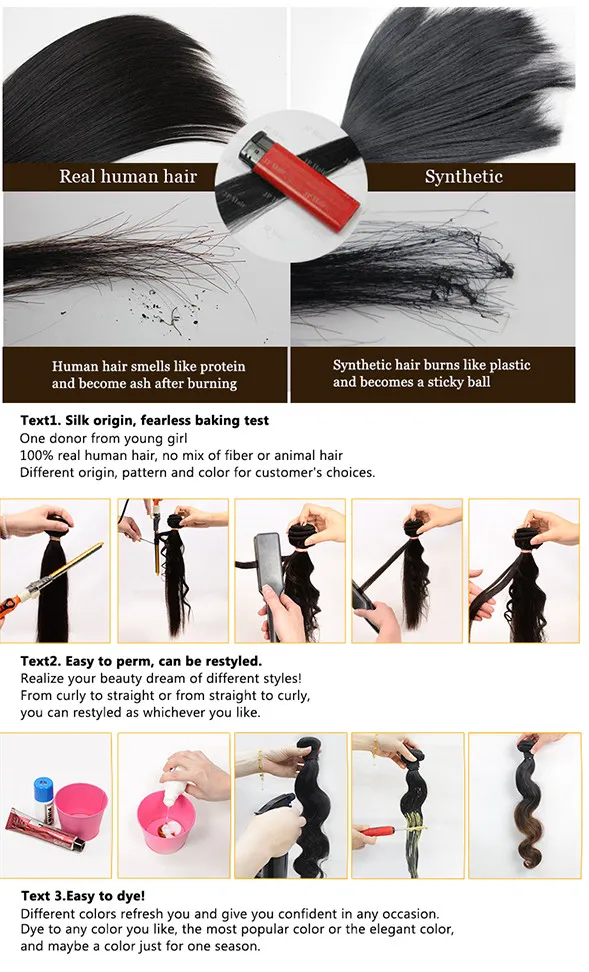 Real human hair

Synthetic

Human hair smells like protein and become ash after burning

Synthetic hair burns like plastic and becomes a sticky ball

Text1. Silk origin, fearless baking test
One donor from young girl
100% real human hair, no mix of fiber or animal hair
Different origin, pattern and color for customer's choices.

Text2. Easy to perm, can be restyled.
Realize your beauty dream of different styles!
From curly to straight or from straight to curly,
you can restyled as whichever you like.

Text 3.Easy to dye!
Different colors refresh you and give you confident in any occasion.
Dye to any color you like, the most popular color or the elegant color,
and maybe a color just for one season.