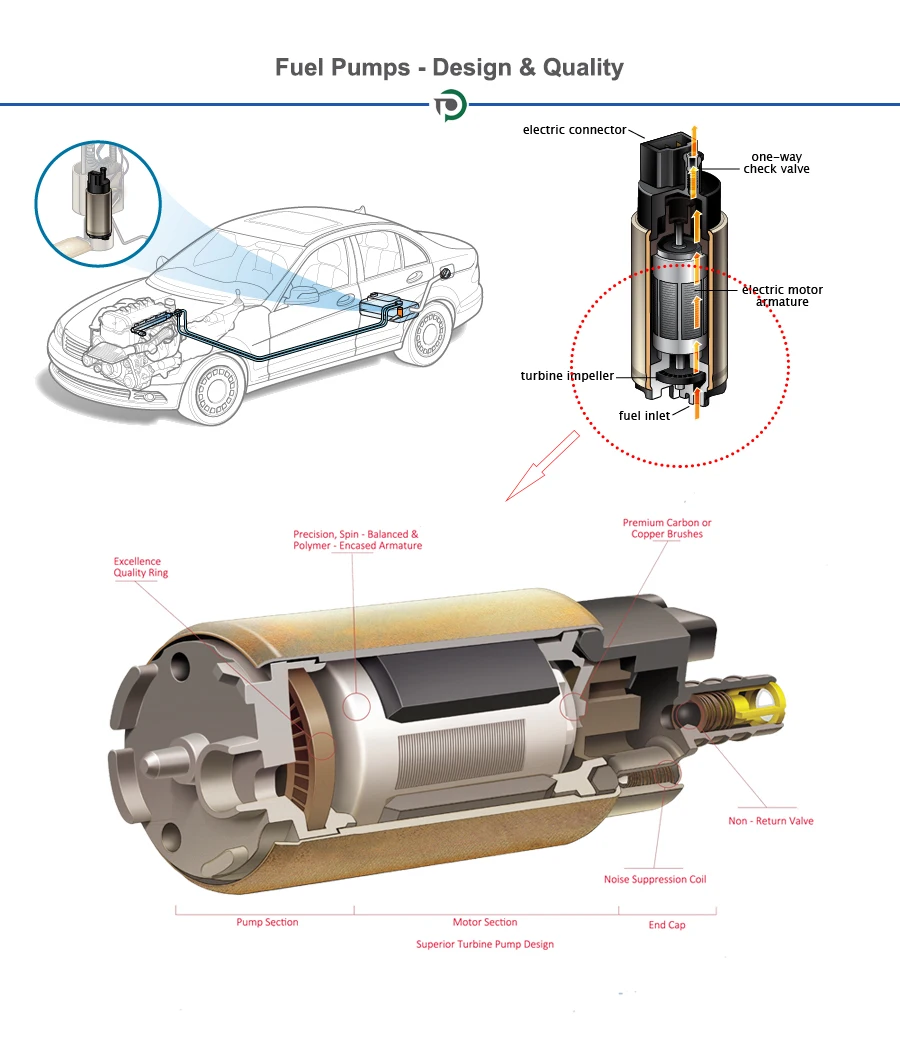 Fuel Pumps - Design & Quality

electric connector
one-way check valve
electric motor armature
turbine impeller
fuel inlet

Excellence Quality Ring
Precision, Spin - Balanced & Polymer - Encased Armature
Premium Carbon or Copper Brushes
Non - Return Valve
Noise Suppression Coil
Pump Section
Motor Section
End Cap
Superior Turbine Pump Design