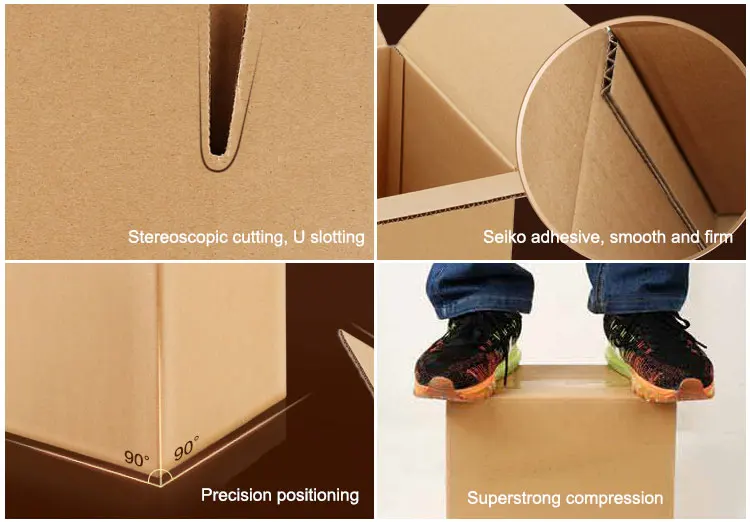 Stereoscopic cutting, U slotting

Seiko adhesive, smooth and firm

90°
90°
Precision positioning

Superstrong compression