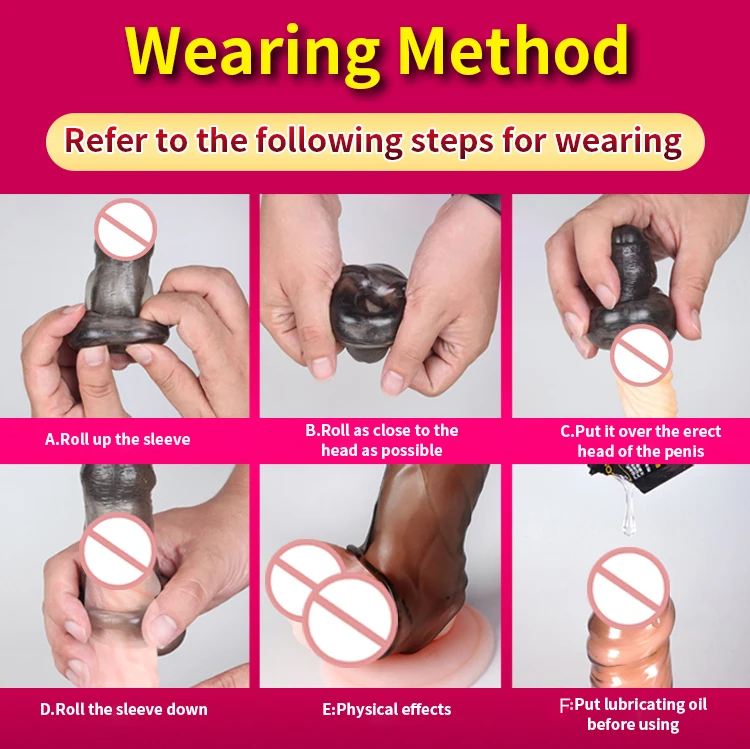 Wearing Method

Refer to the following steps for wearing

A.Roll up the sleeve

B.Roll as close to the head as possible

C.Put it over the erect head of the penis

D.Roll the sleeve down

E:Physical effects

F:Put lubricating oil before using