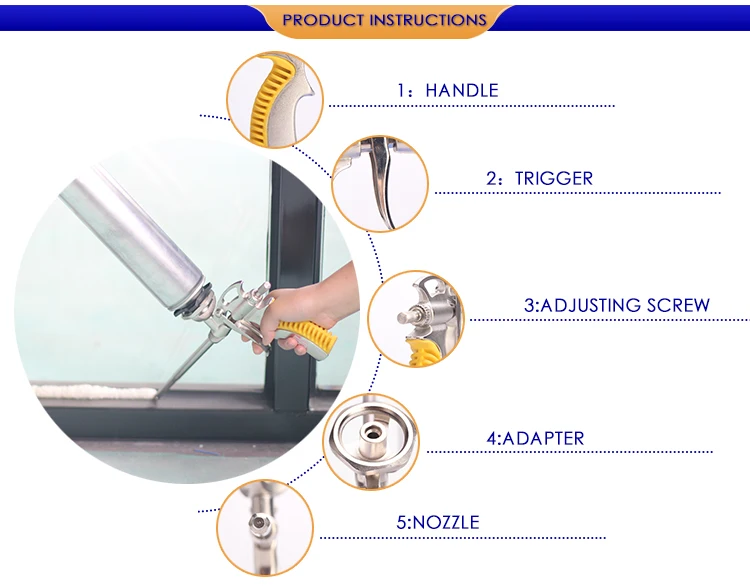 PRODUCT INSTRUCTIONS

1：HANDLE

2：TRIGGER

3:ADJUSTING SCREW

4:ADAPTER

5:NOZZLE