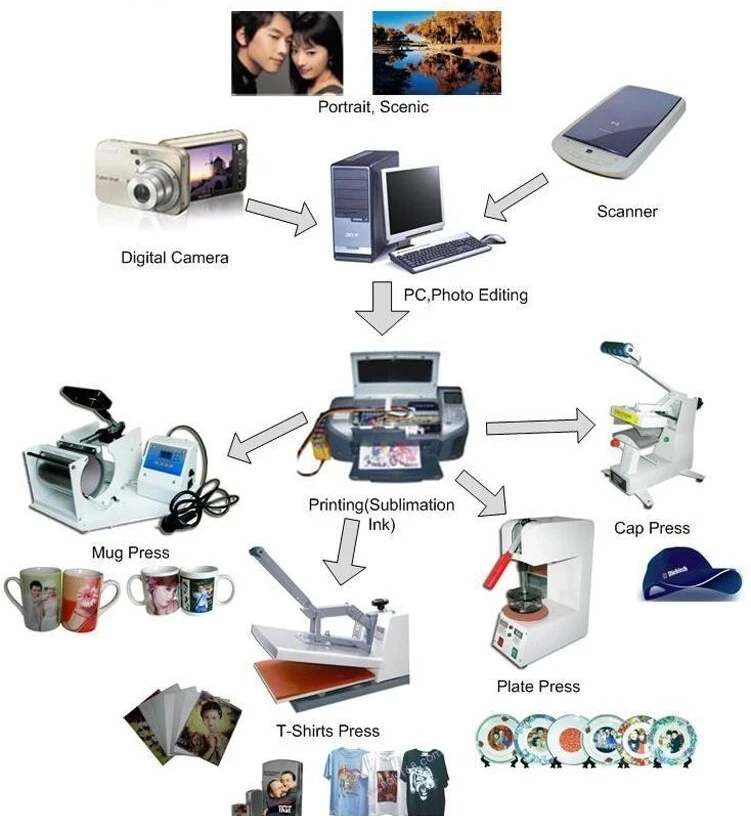 Portrait, Scenic

Digital Camera

Scanner

PC,Photo Editing

Printing(Sublimation Ink)

Mug Press

Cap Press

Plate Press

T-Shirts Press